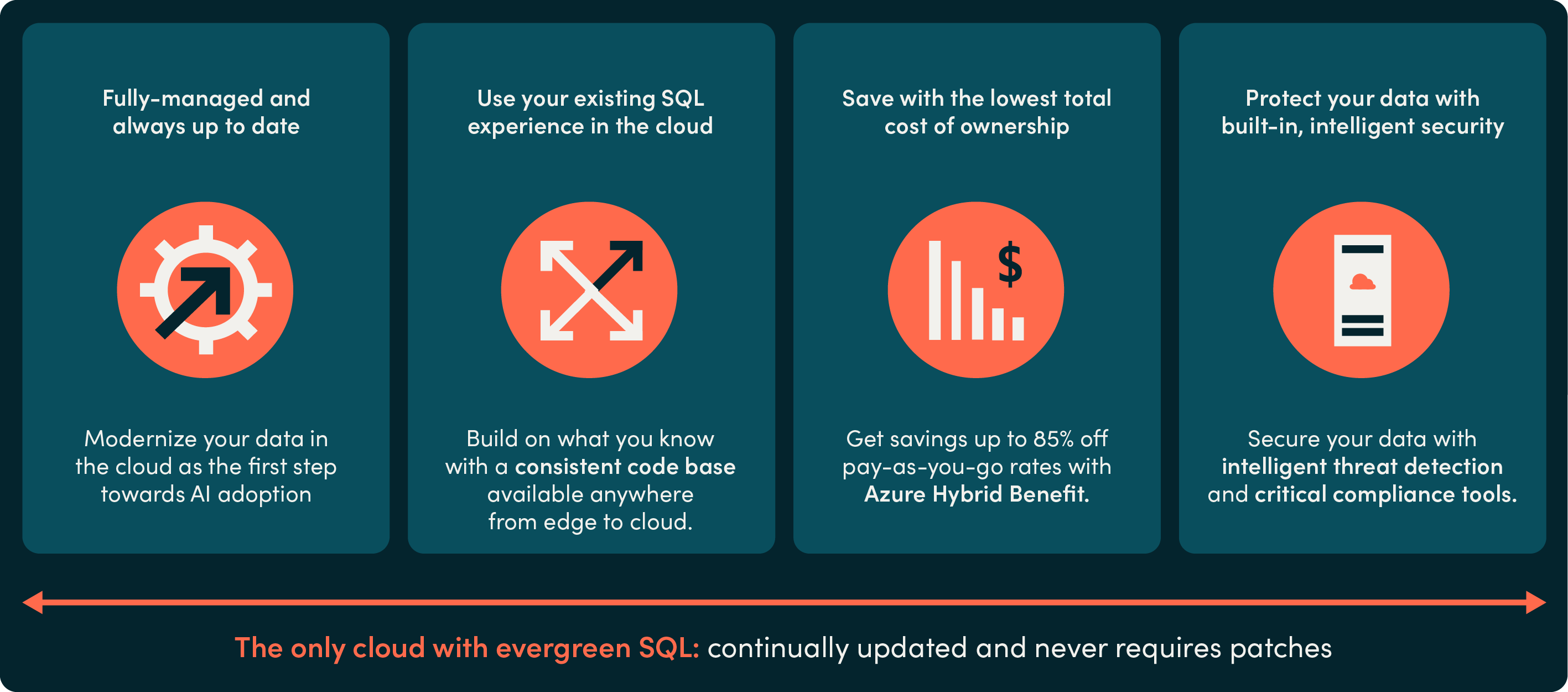 Fully-managed and always up to date

Modernize your data in the cloud as the first step towards AI adoption

Use your existing SQL experience in the cloud

Build on what you know with a consistent code base available anywhere from edge to cloud.

Save with the lowest total cost of ownership

$

Get savings up to 85% off pay-as-you-go rates with Azure Hybrid Benefit.

Protect your data with built-in, intelligent security

Secure your data with intelligent threat detection and critical compliance tools.

The only cloud with evergreen SQL: continually updated and never requires patches