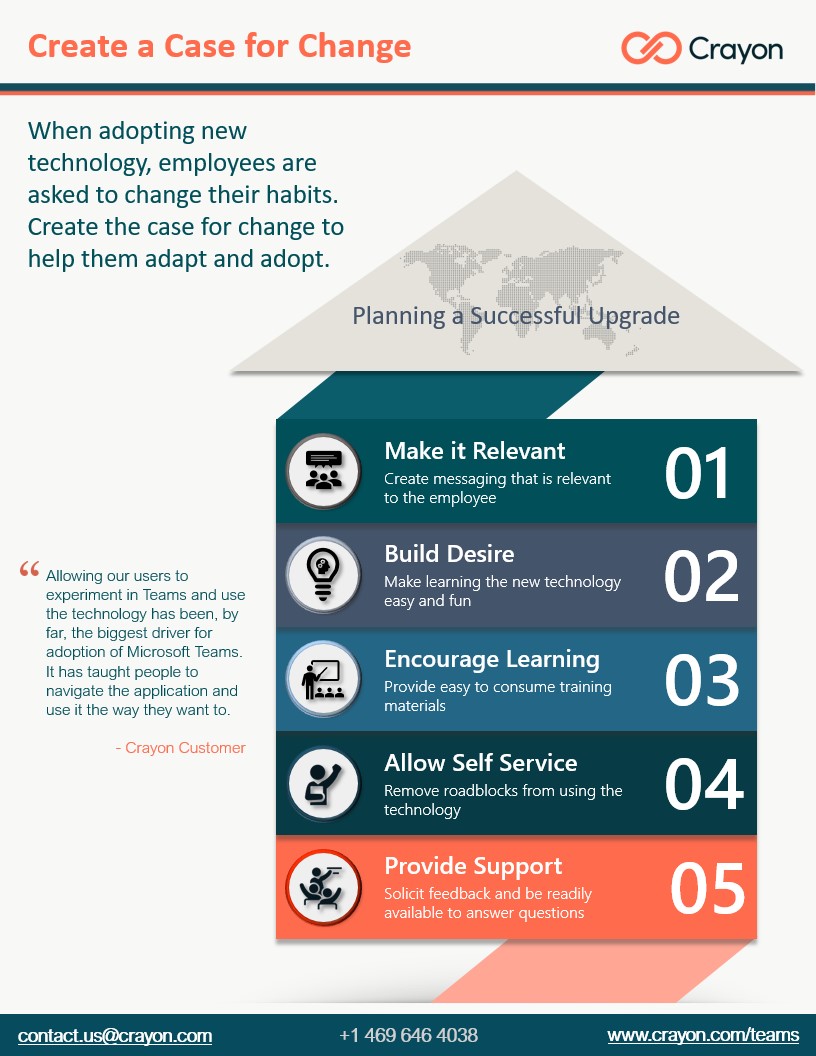 Create a Case for Change

Crayon

When adopting new technology, employees are asked to change their habits. Create the case for change to help them adapt and adopt.

Planning a Successful Upgrade

Make it Relevant
Create messaging that is relevant to the employee
01

Build Desire
Make learning the new technology easy and fun
02

Encourage Learning
Provide easy to consume training materials
03

Allow Self Service
Remove roadblocks from using the technology
04

Provide Support
Solicit feedback and be readily available to answer questions
05

“ Allowing our users to experiment in Teams and use the technology has been, by far, the biggest driver for adoption of Microsoft Teams. It has taught people to navigate the application and use it the way they want to.

- Crayon Customer

contact.us@crayon.com +1 469 646 4038 www.crayon.com/teams